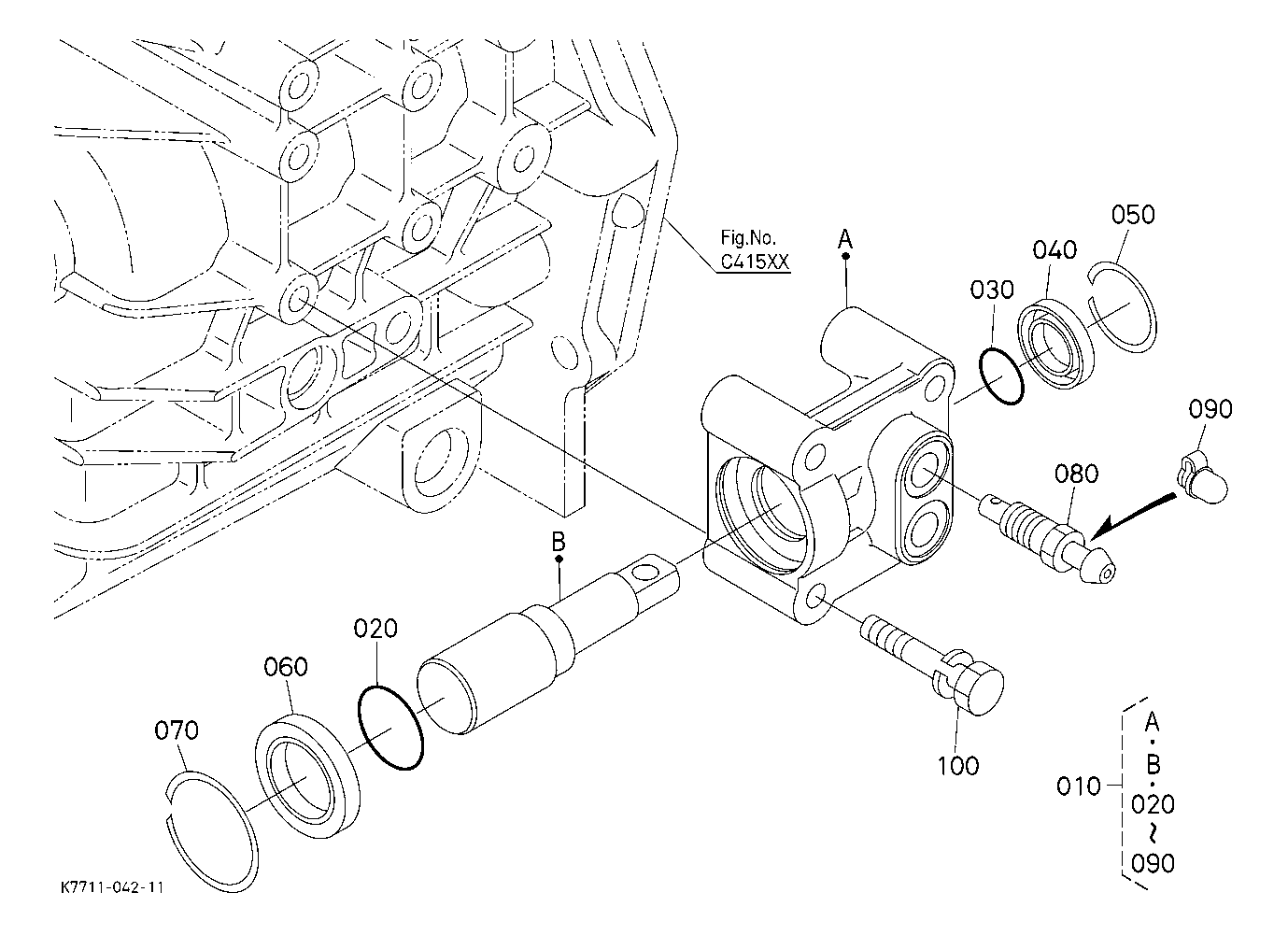 Fig.No.
C415XX

A

050

040

030

090

080

B

020

060

070

100

010

A
•
B
•
020
~
090

K7711-042-11